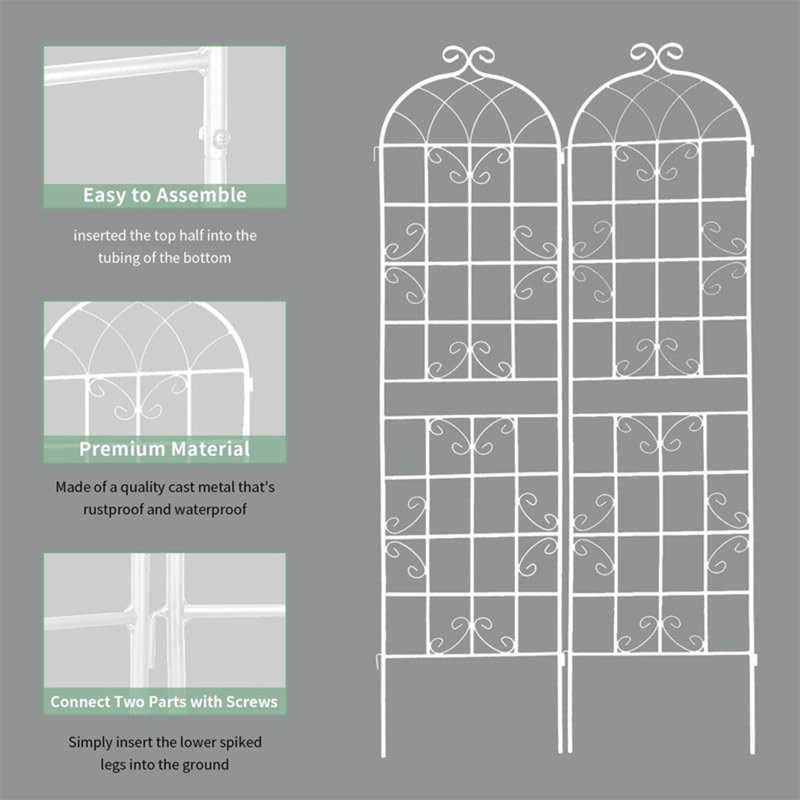 Easy to Assemble

inserted the top half into the tubing of the bottom

Premium Material

Made of a quality cast metal that's rustproof and waterproof

Connect Two Parts with Screws

Simply insert the lower spiked legs into the ground